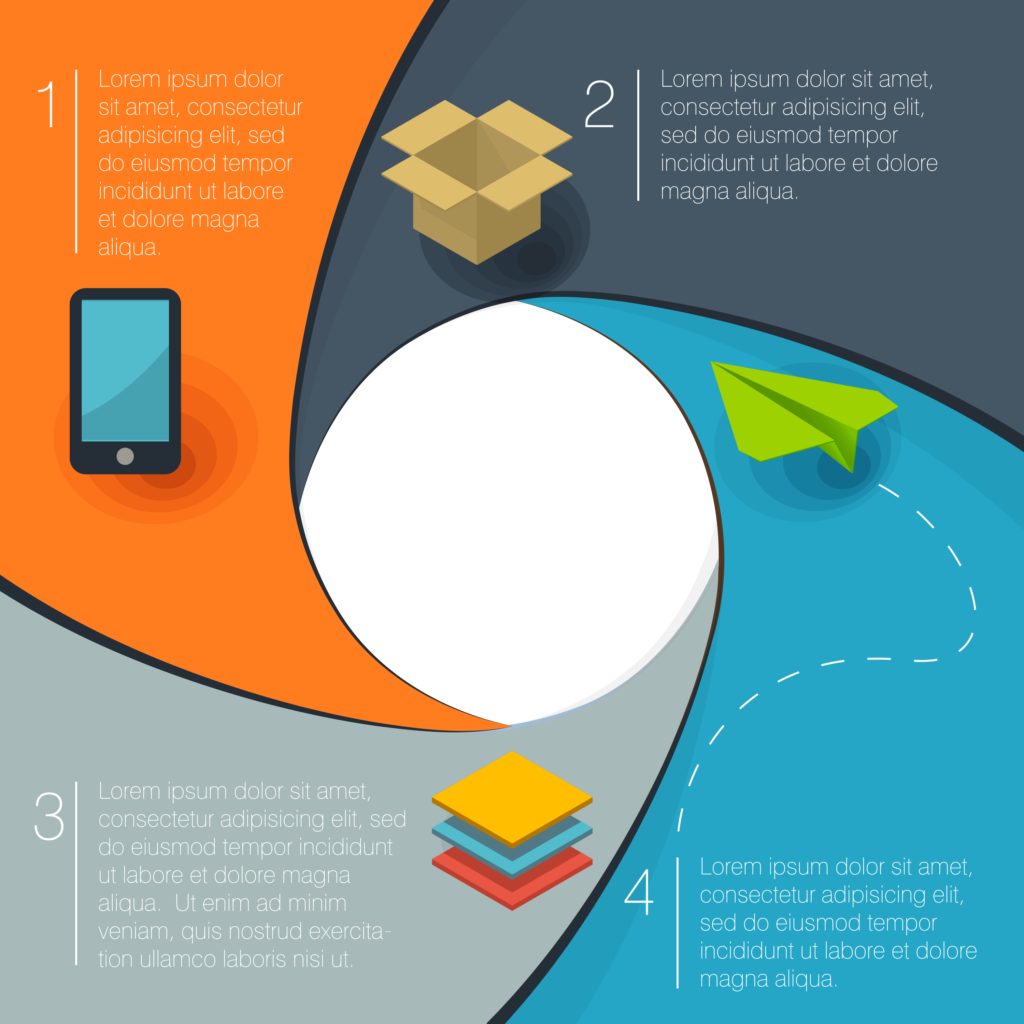 1 Lorem ipsum dolor sit amet, consectetur adipisicing elit, sed do eiusmod tempor incididunt ut labore et dolore magna aliqua.

2 Lorem ipsum dolor sit amet, consectetur adipisicing elit, sed do eiusmod tempor incididunt ut labore et dolore magna aliqua.

3 Lorem ipsum dolor sit amet, consectetur adipisicing elit, sed do eiusmod tempor incididunt ut labore et dolore magna aliqua. Ut enim ad minim veniam, quis nostrud exercitation ullamco laboris nisi ut.

4 Lorem ipsum dolor sit amet, consectetur adipisicing elit, sed do eiusmod tempor incididunt ut labore et dolore magna aliqua.